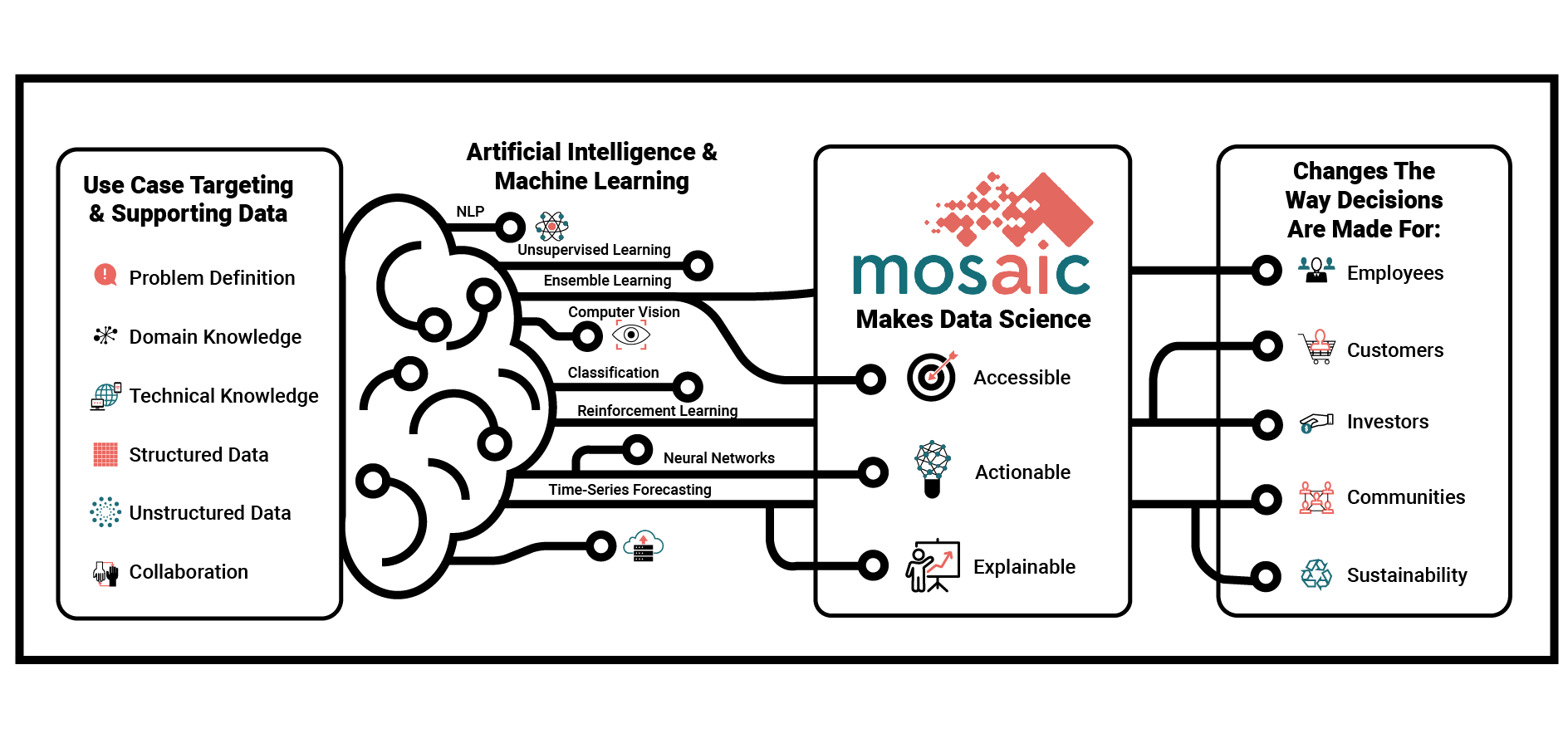 Use Case Targeting & Supporting Data

Problem Definition

Domain Knowledge

Technical Knowledge

Structured Data

Unstructured Data

Collaboration

Artificial Intelligence & Machine Learning

NLP

Unsupervised Learning

Ensemble Learning

Computer Vision

Classification

Reinforcement Learning

Neural Networks

Time-Series Forecasting

mosaic

Makes Data Science

Accessible

Actionable

Explainable

Changes The Way Decisions Are Made For:

Employees

Customers

Investors

Communities

Sustainability